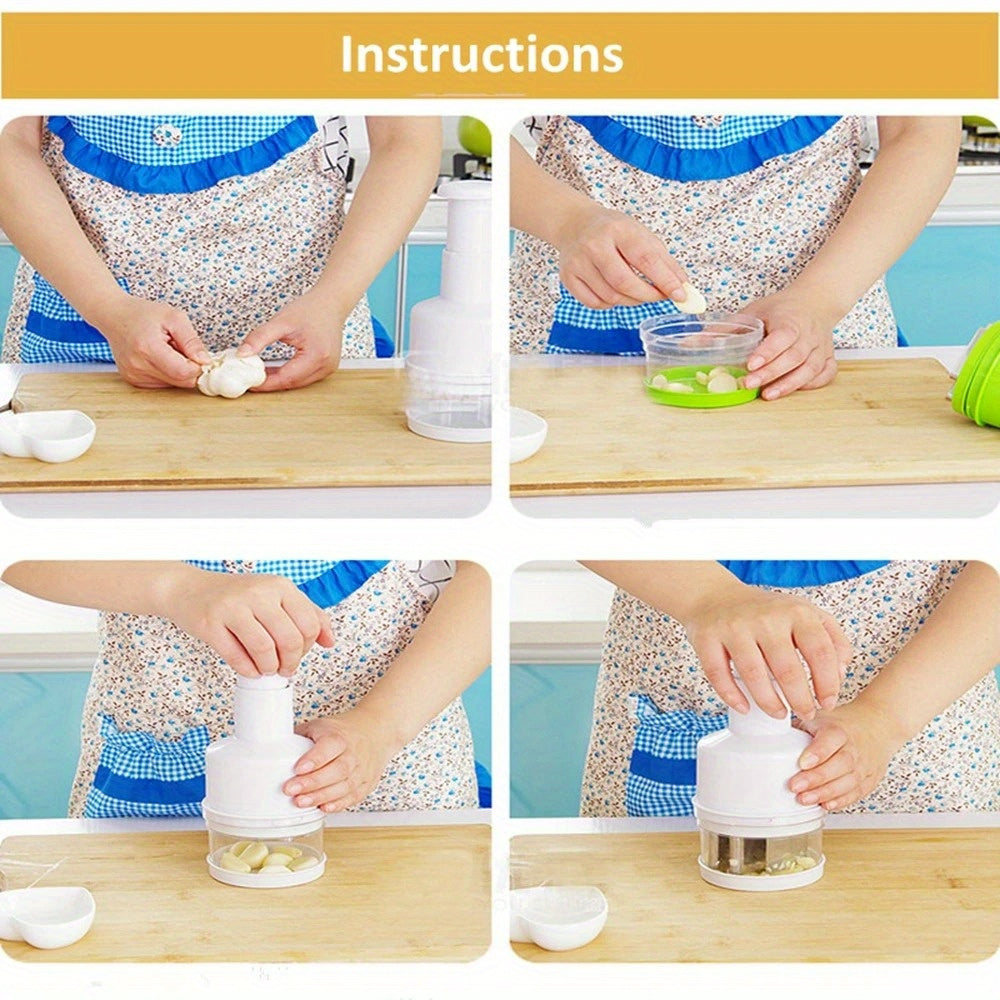 Instructions