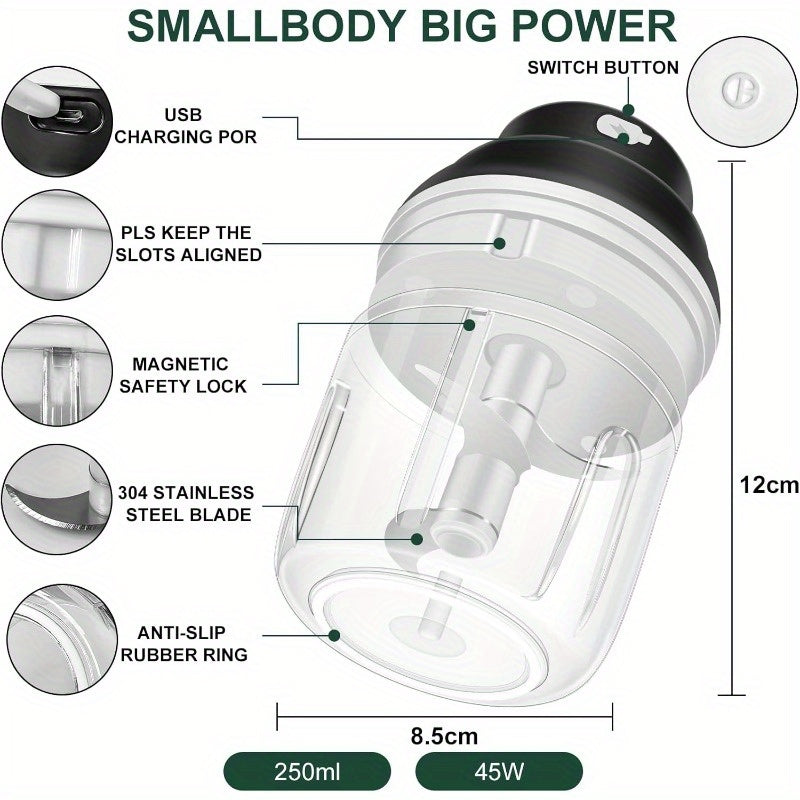 SMALLBODY BIG POWER

SWITCH BUTTON

USB CHARGING POR

PLS KEEP THE SLOTS ALIGNED

MAGNETIC SAFETY LOCK

304 STAINLESS STEEL BLADE

ANTI-SLIP RUBBER RING

12cm

8.5cm

250ml

45W